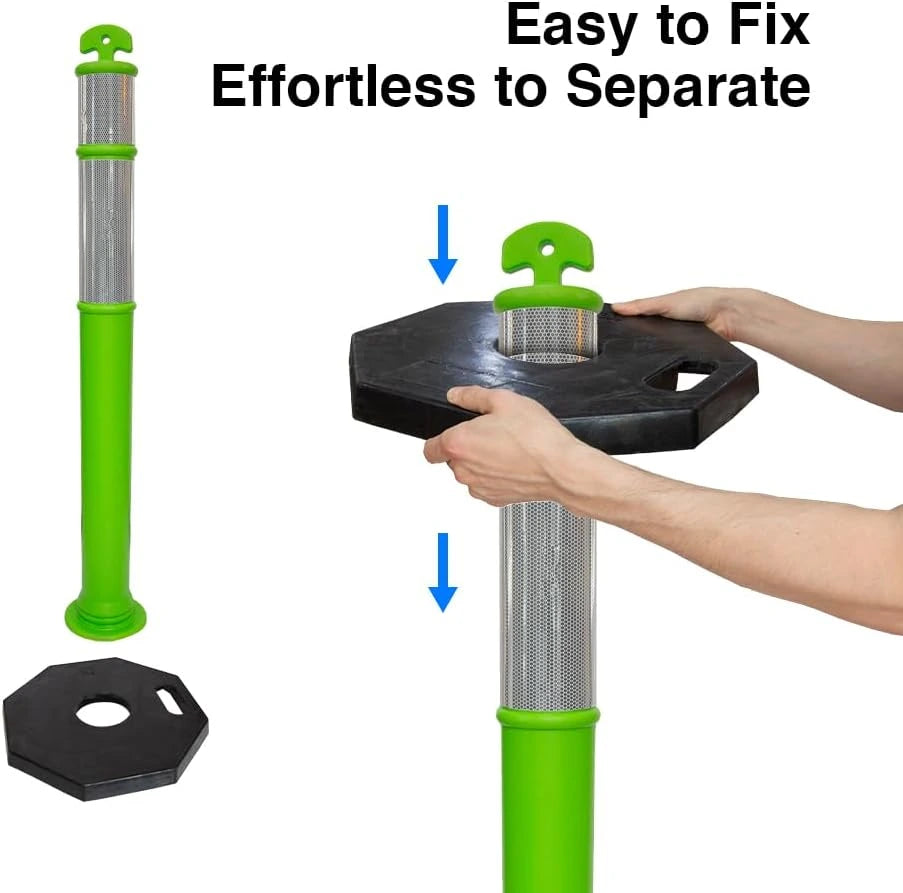 Easy to Fix
Effortless to Separate