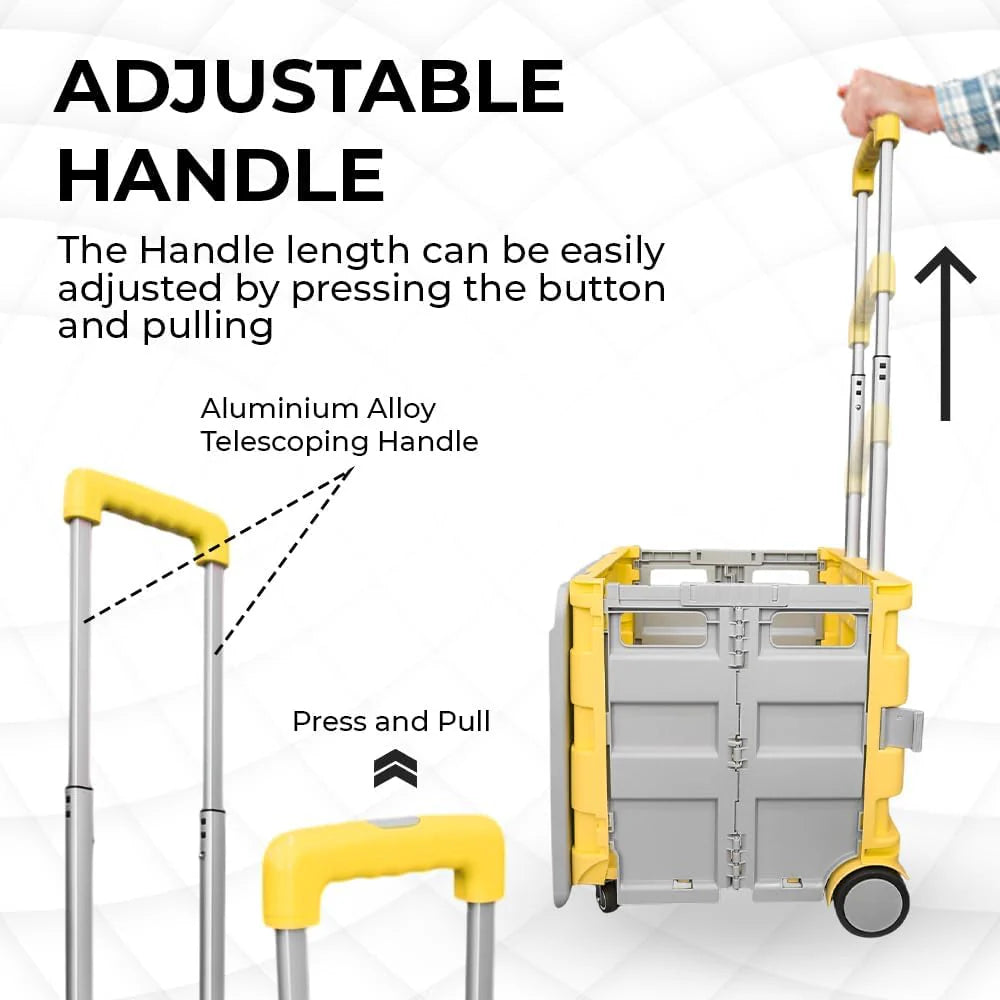 ADJUSTABLE HANDLE

The Handle length can be easily adjusted by pressing the button and pulling

Aluminium Alloy Telescoping Handle

Press and Pull