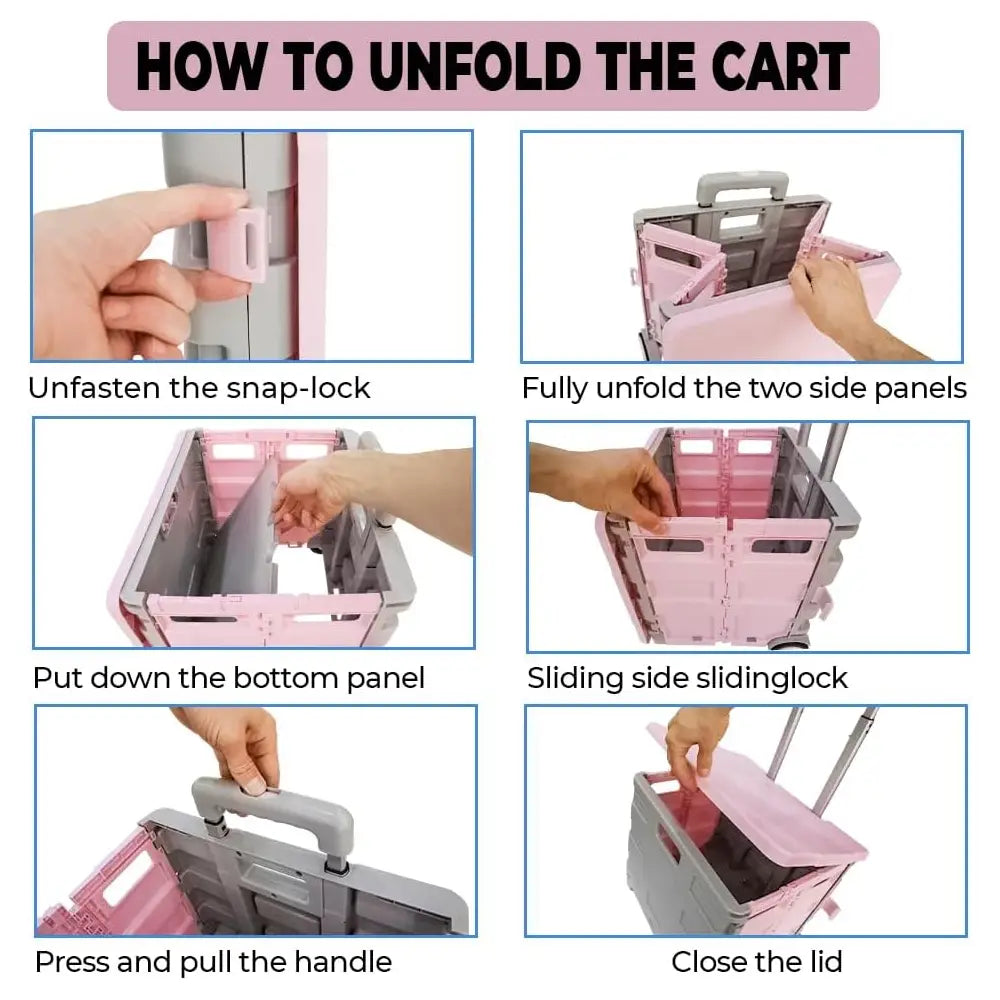 HOW TO UNFOLD THE CART

Unfasten the snap-lock

Fully unfold the two side panels

Put down the bottom panel

Sliding side slidinglock

Press and pull the handle

Close the lid