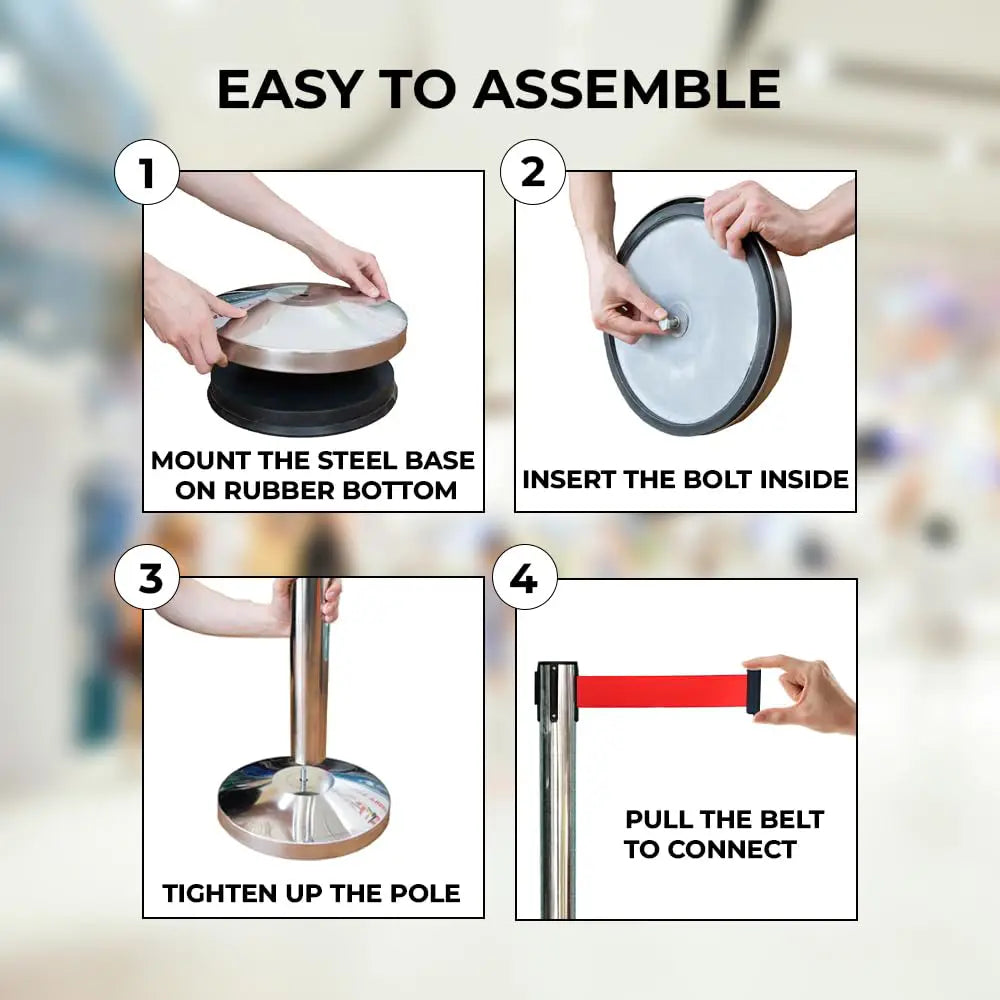 EASY TO ASSEMBLE

1

MOUNT THE STEEL BASE ON RUBBER BOTTOM

2

INSERT THE BOLT INSIDE

3

TIGHTEN UP THE POLE

4

PULL THE BELT TO CONNECT