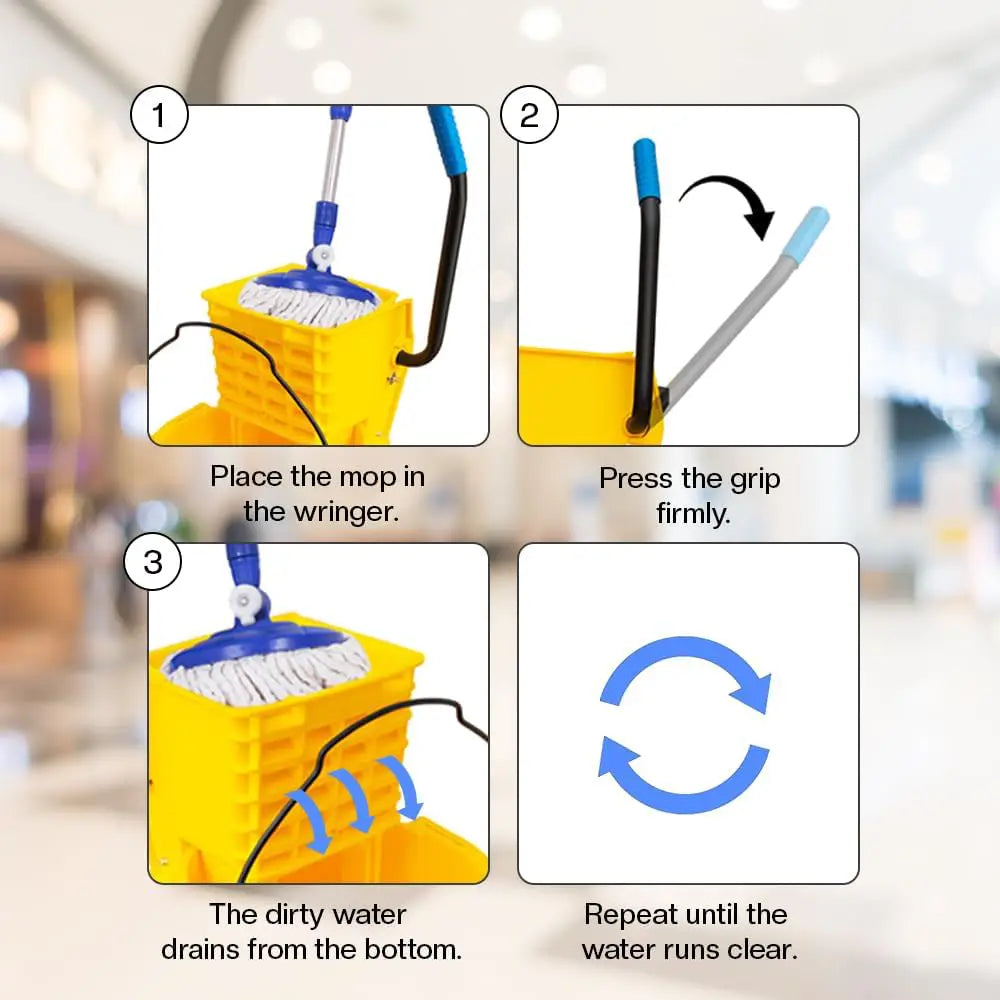 1

Place the mop in the wringer.

2

Press the grip firmly.

3

The dirty water drains from the bottom.

Repeat until the water runs clear.