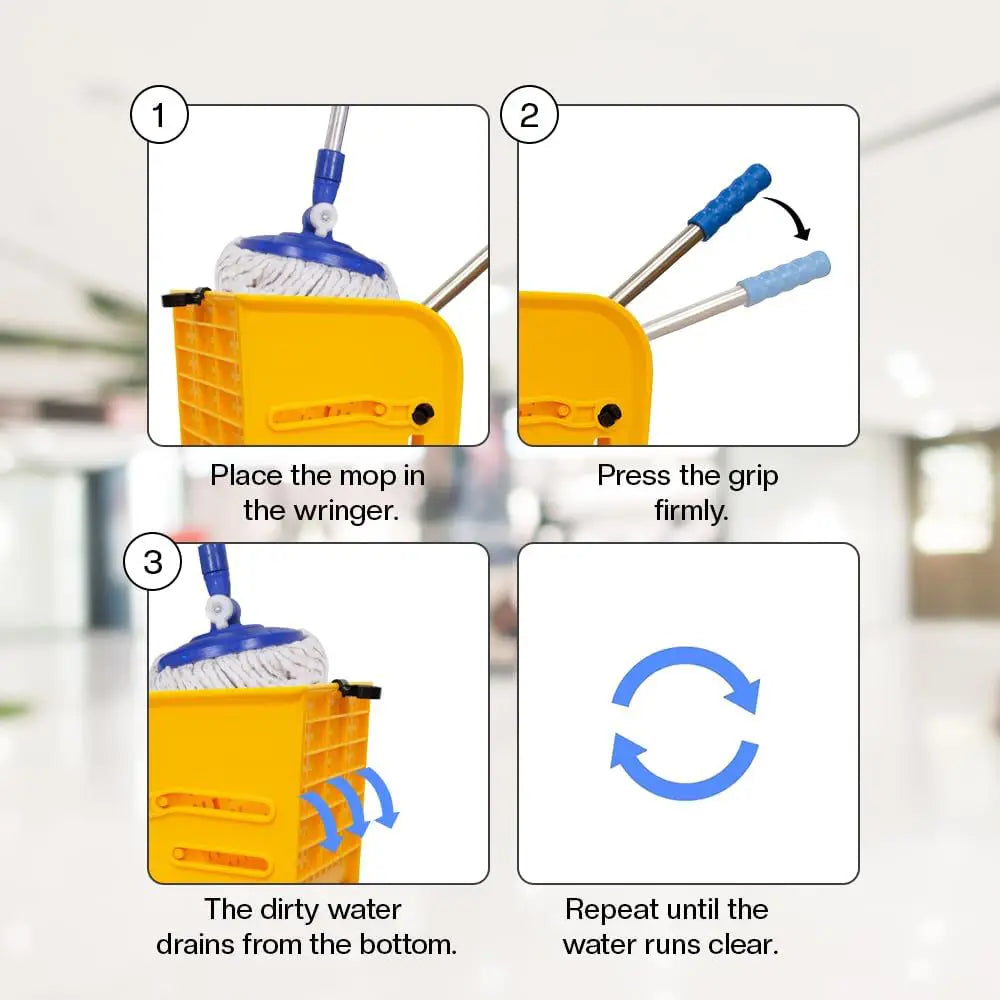 1

Place the mop in the wringer.

2

Press the grip firmly.

3

The dirty water drains from the bottom.

Repeat until the water runs clear.