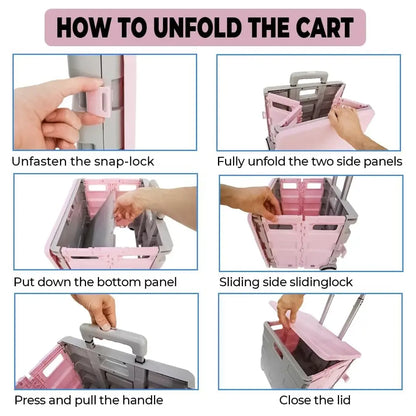 HOW TO UNFOLD THE CART

Unfasten the snap-lock

Fully unfold the two side panels

Put down the bottom panel

Sliding side slidinglock

Press and pull the handle

Close the lid