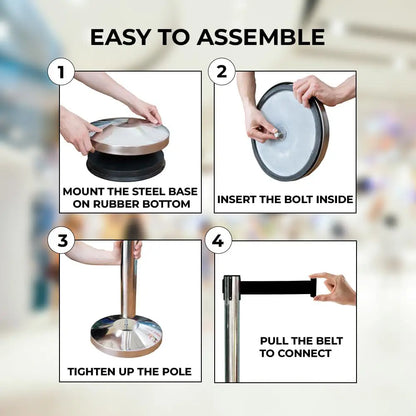 EASY TO ASSEMBLE

1

MOUNT THE STEEL BASE ON RUBBER BOTTOM

2

INSERT THE BOLT INSIDE

3

TIGHTEN UP THE POLE

4

PULL THE BELT TO CONNECT