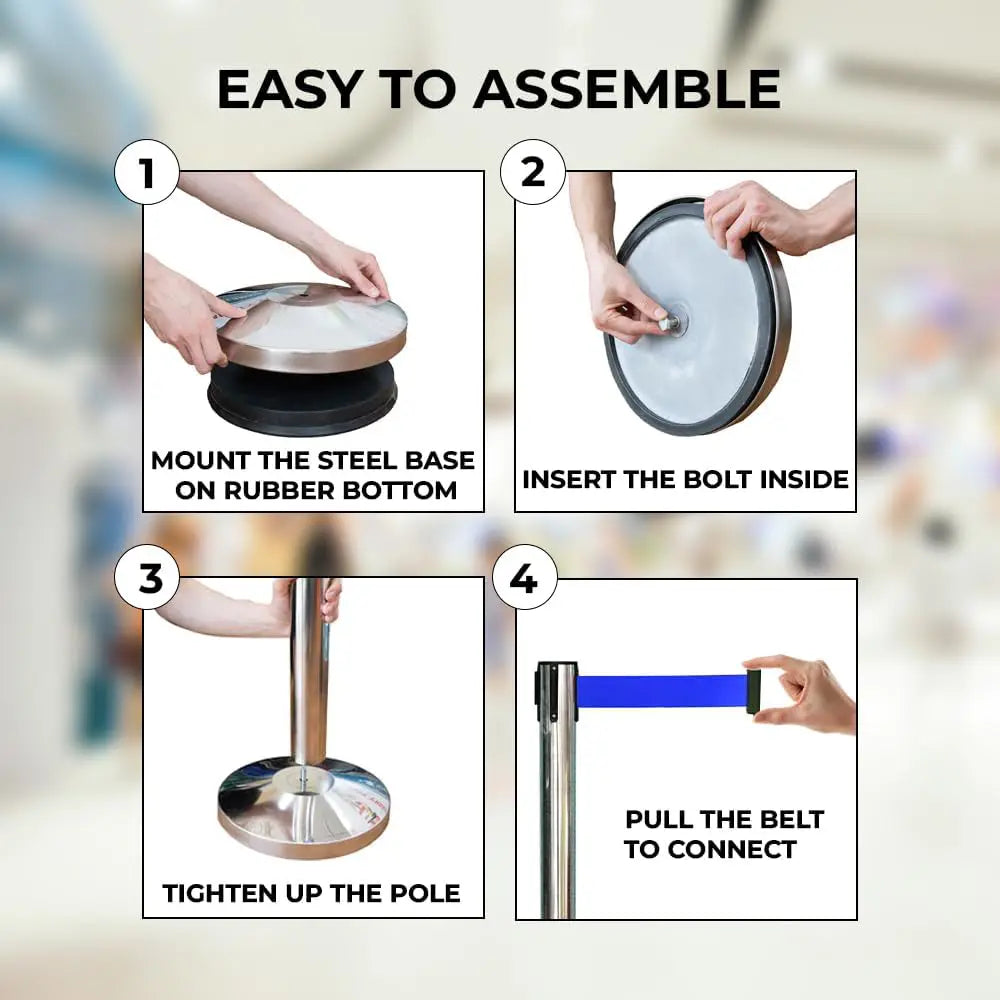 EASY TO ASSEMBLE

1

MOUNT THE STEEL BASE ON RUBBER BOTTOM

2

INSERT THE BOLT INSIDE

3

TIGHTEN UP THE POLE

4

PULL THE BELT TO CONNECT