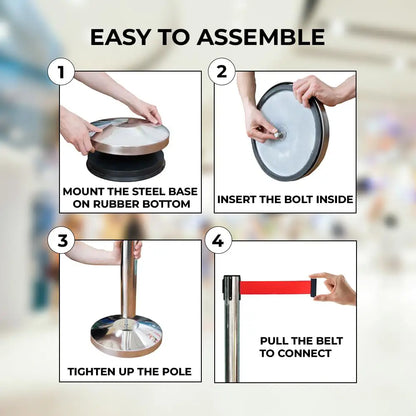 EASY TO ASSEMBLE

1

MOUNT THE STEEL BASE ON RUBBER BOTTOM

2

INSERT THE BOLT INSIDE

3

TIGHTEN UP THE POLE

4

PULL THE BELT TO CONNECT