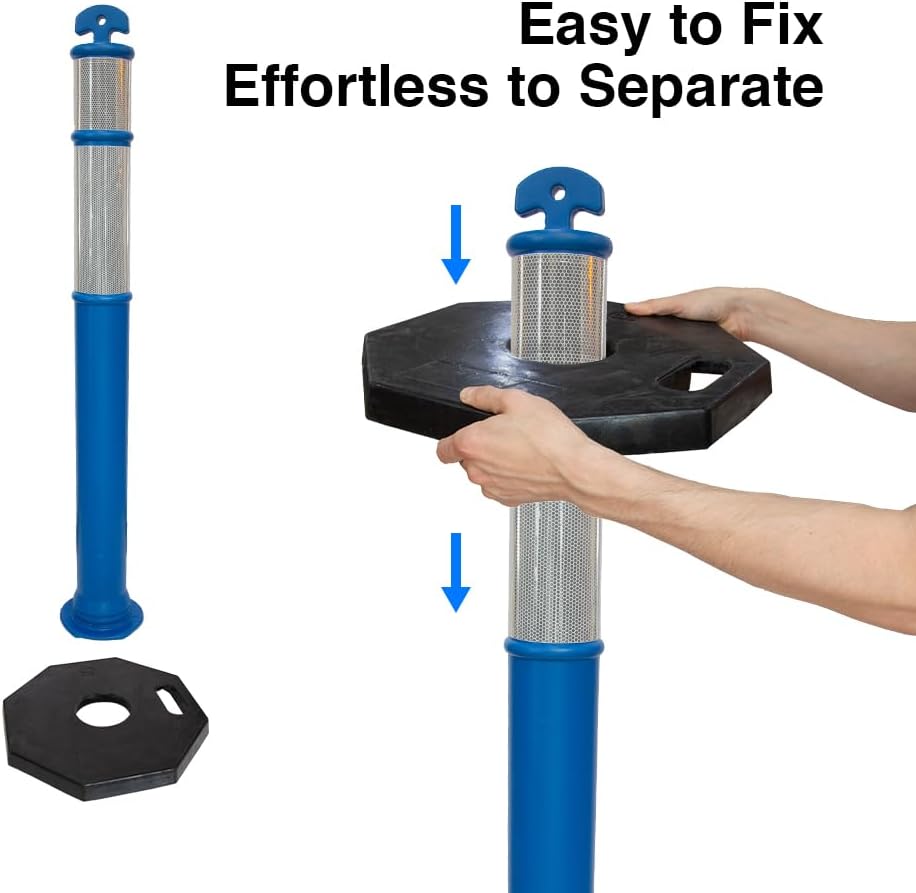 Easy to Fix
Effortless to Separate