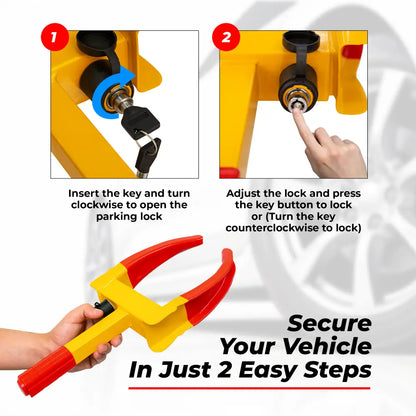 1

Insert the key and turn clockwise to open the parking lock

2

Adjust the lock and press the key button to lock or (Turn the key counterclockwise to lock)

Secure Your Vehicle In Just 2 Easy Steps