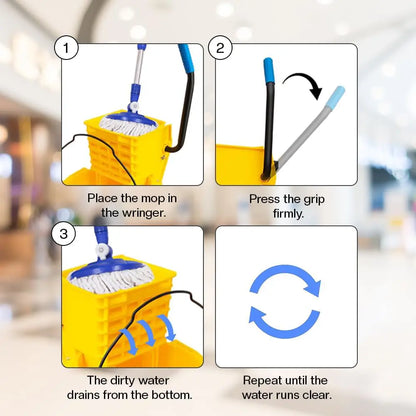 1

Place the mop in the wringer.

2

Press the grip firmly.

3

The dirty water drains from the bottom.

Repeat until the water runs clear.