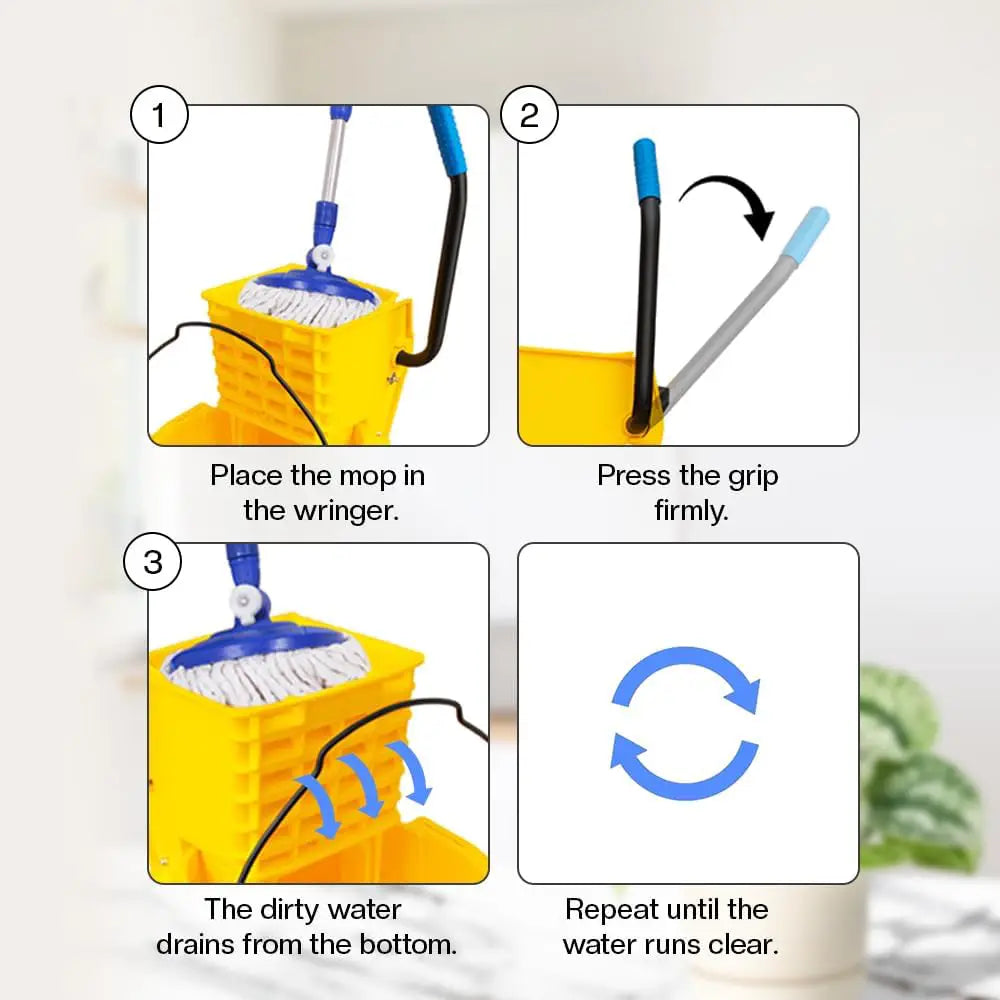 1

Place the mop in the wringer.

2

Press the grip firmly.

3

The dirty water drains from the bottom.

Repeat until the water runs clear.